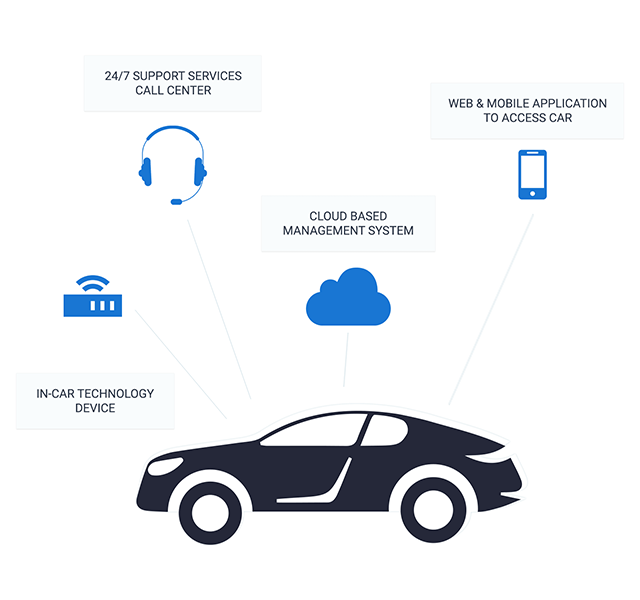 24/7 SUPPORT SERVICES
CALL CENTER

WEB & MOBILE APPLICATION
TO ACCESS CAR

CLOUD BASED
MANAGEMENT SYSTEM

IN-CAR TECHNOLOGY
DEVICE